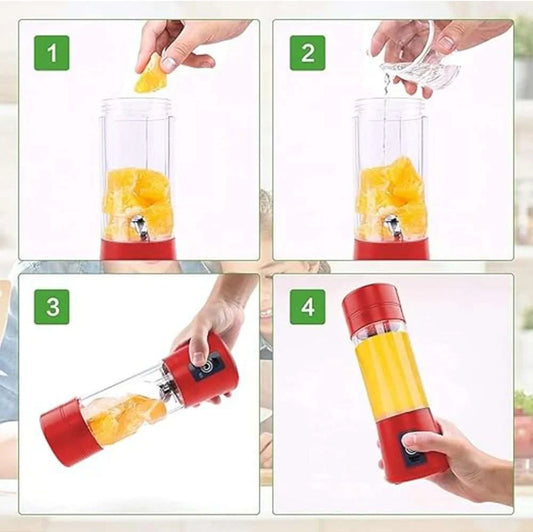 1

2

3

4